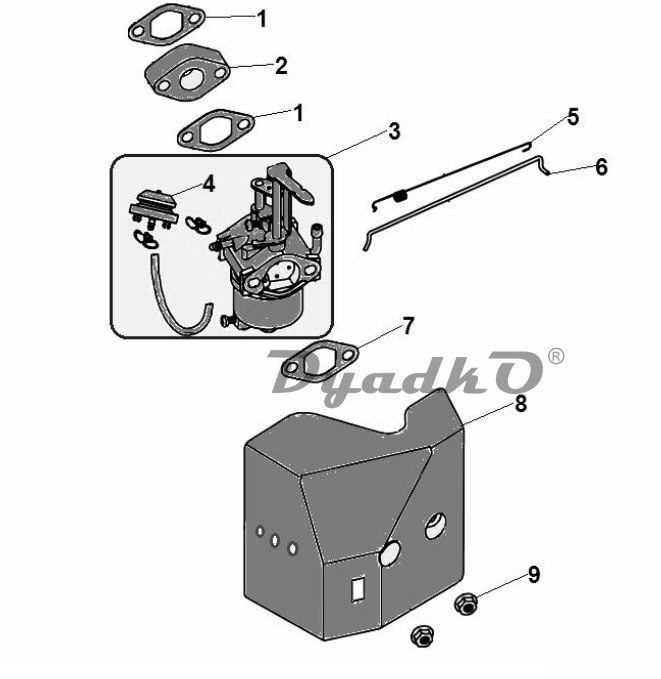 1
2
1
3
5
6
4
7
DyadkO®
8
9