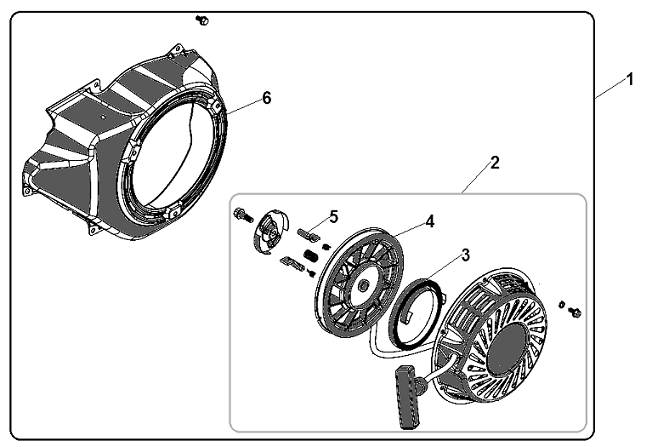 1
6
2
5
4
3