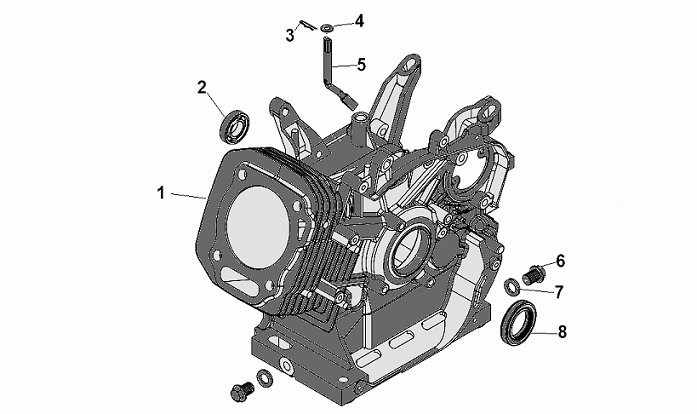 3
4
5
2
1
6
7
8