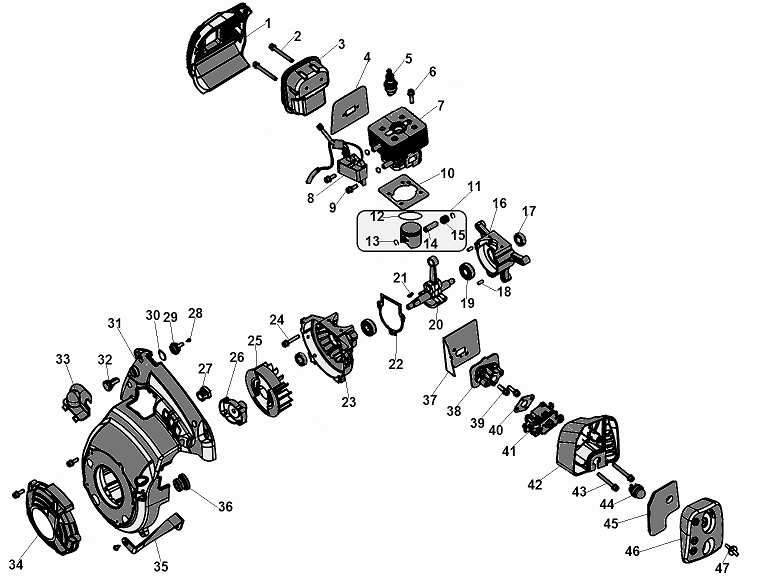 1
2
3
4
5
6
7
8
9
10
11
12
13
14
15
16
17
18
19
20
21
22
23
24
25
26
27
28
29
30
31
32
33
34
35
36
37
38
39
40
41
42
43
44
45
46
47