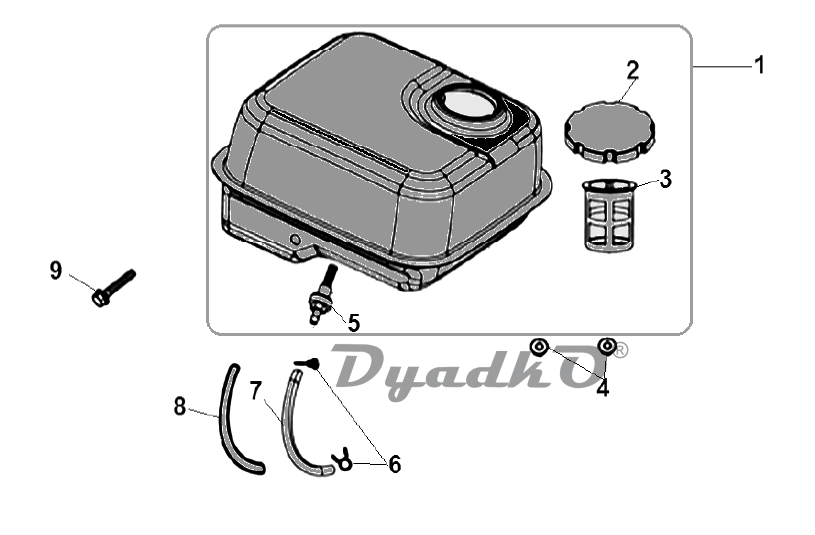 1
2
3
9
5
DyadkO®
4
8
7
6