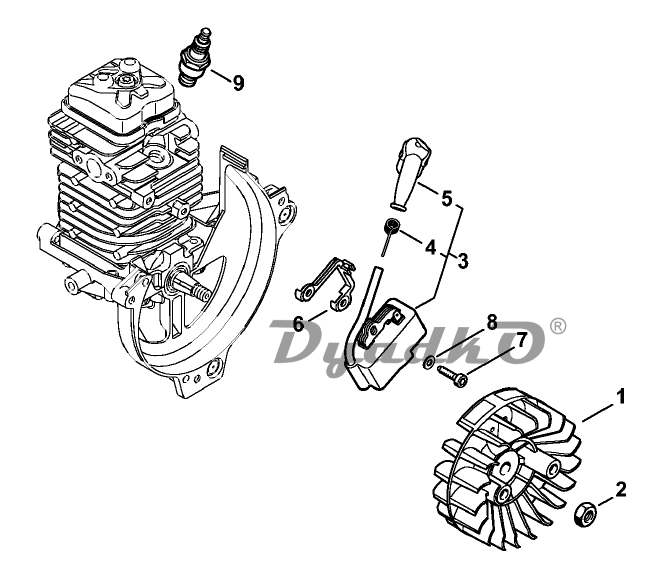 9
5
4
3
6
8
7
DyadkO®
1
2