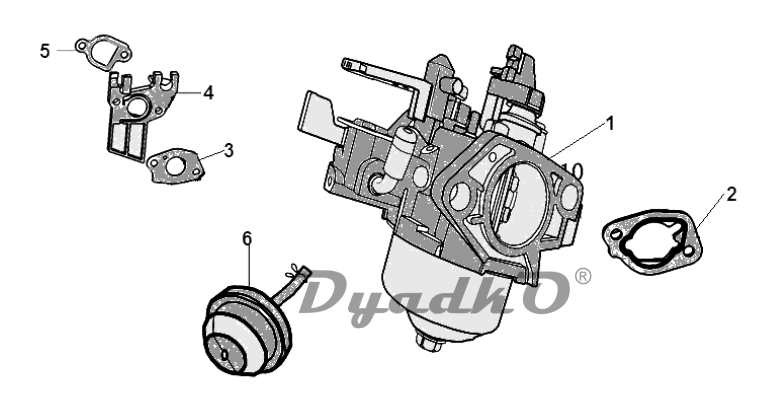 5
4
3
1
10
2
6
DyadkO®