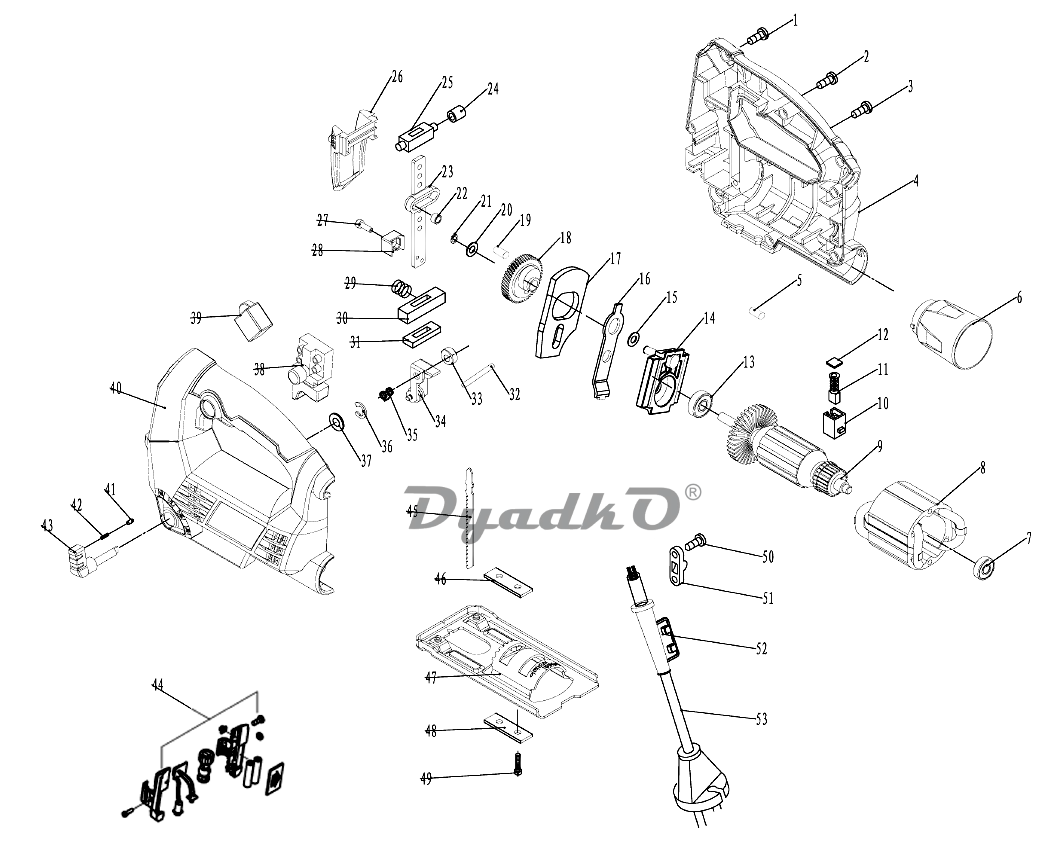 1
2
3
4
5
6
7
8
9
10
11
12
13
14
15
16
17
18
19
20
21
22
23
24
25
26
27
28
29
30
31
32
33
34
35
36
37
38
39
40
41
42
43
44
45
46
47
48
49
50
51
52
53
DyadkO®