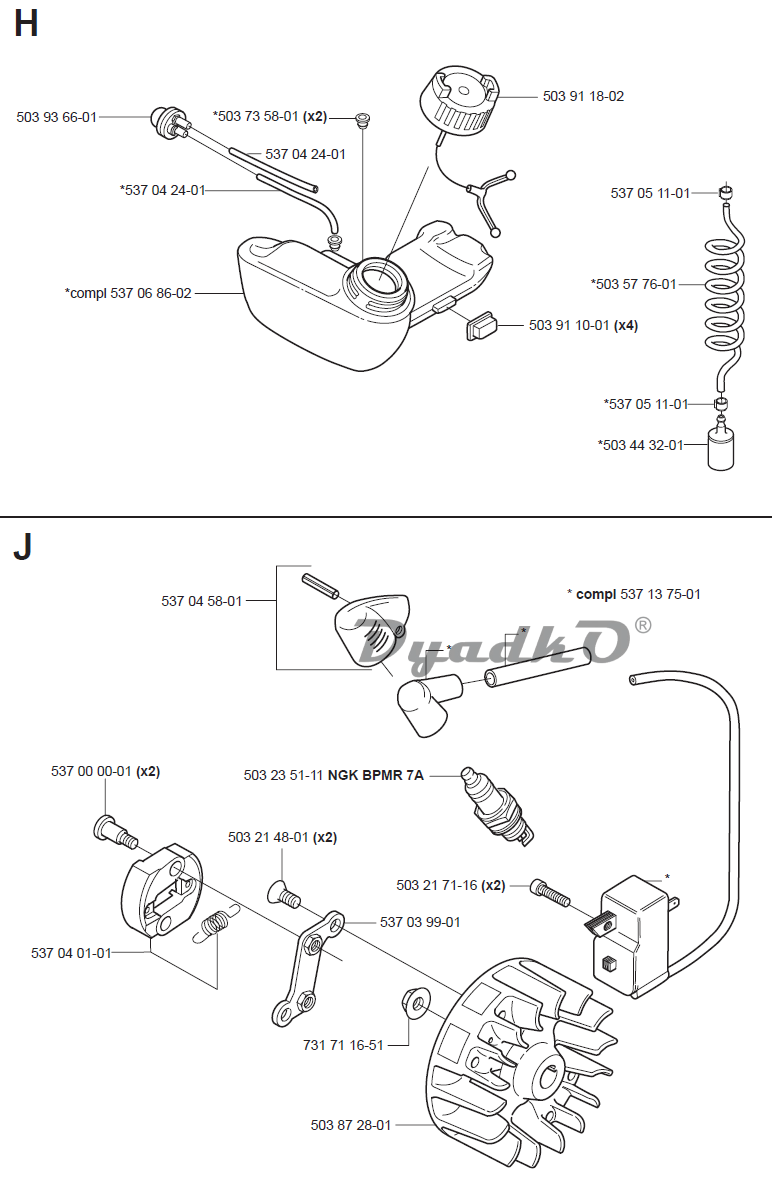 H

503 93 66-01

*503 73 58-01 (x2)

537 04 24-01

*537 04 24-01

503 91 18-02

537 05 11-01

*503 57 76-01

*compl 537 06 86-02

503 91 10-01 (x4)

*537 05 11-01

*503 44 32-01

J

537 04 58-01

* compl 537 13 75-01

DyadkO ®

*

*

537 00 00-01 (x2)

503 23 51-11 NGK BPMR 7A

503 21 48-01 (x2)

503 21 71-16 (x2)

*

537 03 99-01

537 04 01-01

731 71 16-51

503 87 28-01