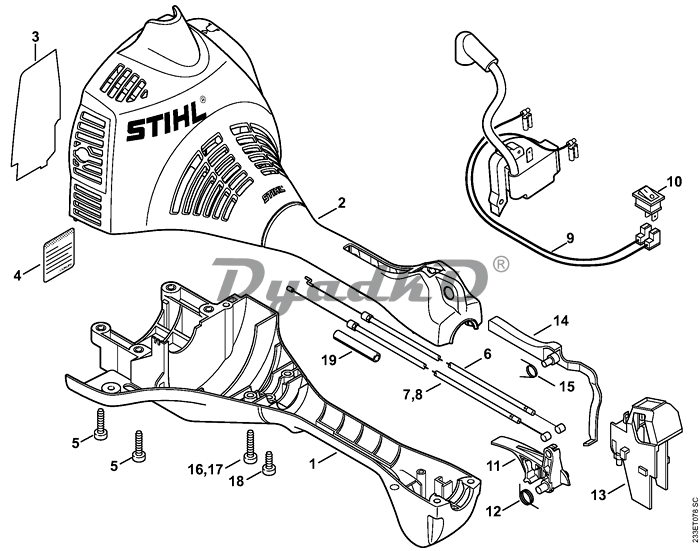 3
STIHL®
STIHL
2
10
9
4
DyadkO®
14
19
6
15
7,8
5
5
16,17
18
1
11
12
13
233ET078 SC