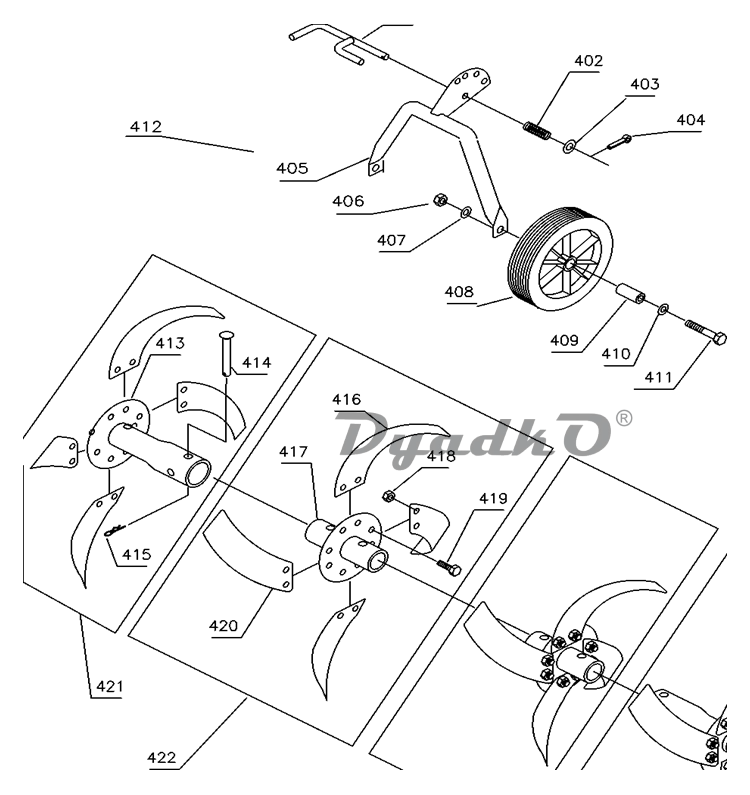 402
403
404
412
405
406
407
408
409
410
411
413
414
416
DyadkO®
417
418
419
415
420
421
422