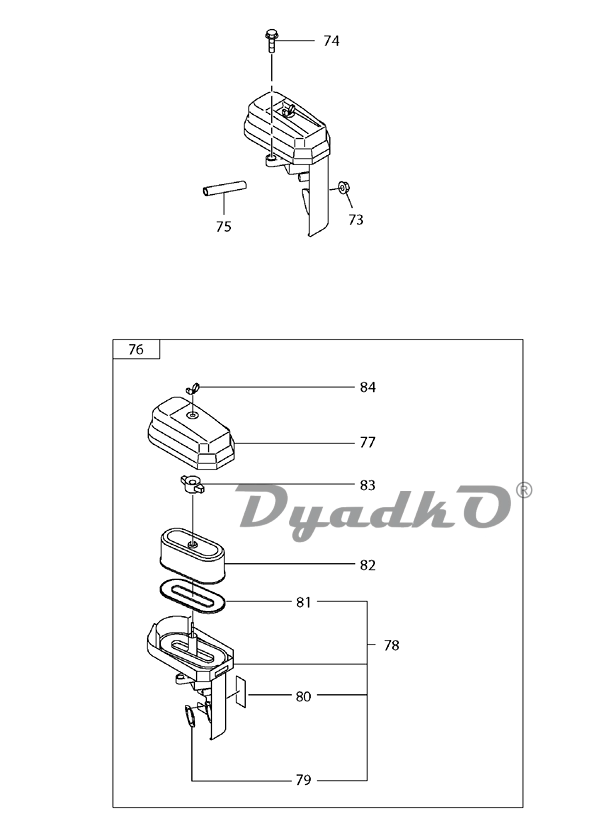 74

75

73

76

84

77

83

DyadkO®

82

81

78

80

79