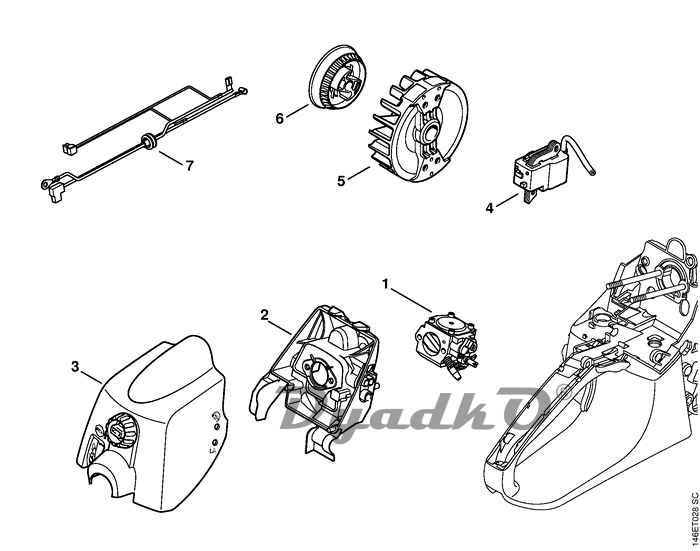 6
7
5
4
1
2
3
DyadkO®
146ET028 SC