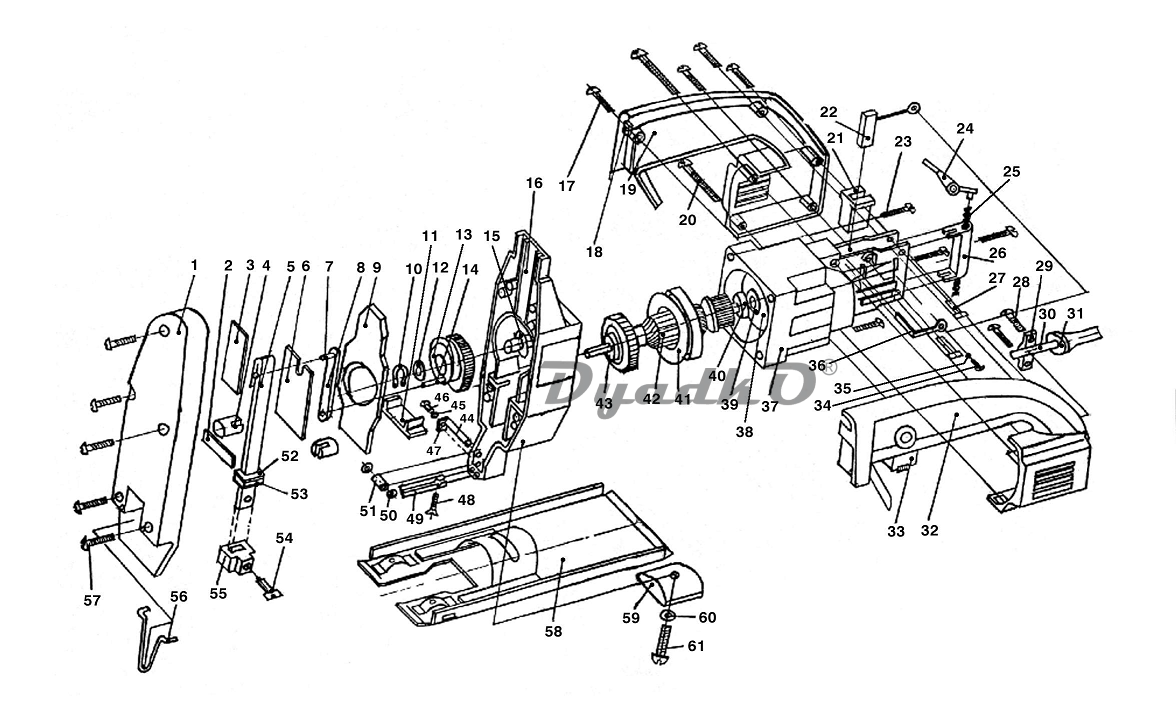 1 2 3 4 5 6 7 8 9 10 11 12 13 14 15 16 17 18 19 20 21 22 23 24 25 26 27 28 29 30 31 32 33 34 35 36 37 38 39 40 41 42 43 44 45 46 47 48 49 50 51 52 53 54 55 56 57 58 59 60 61

DyadkO®